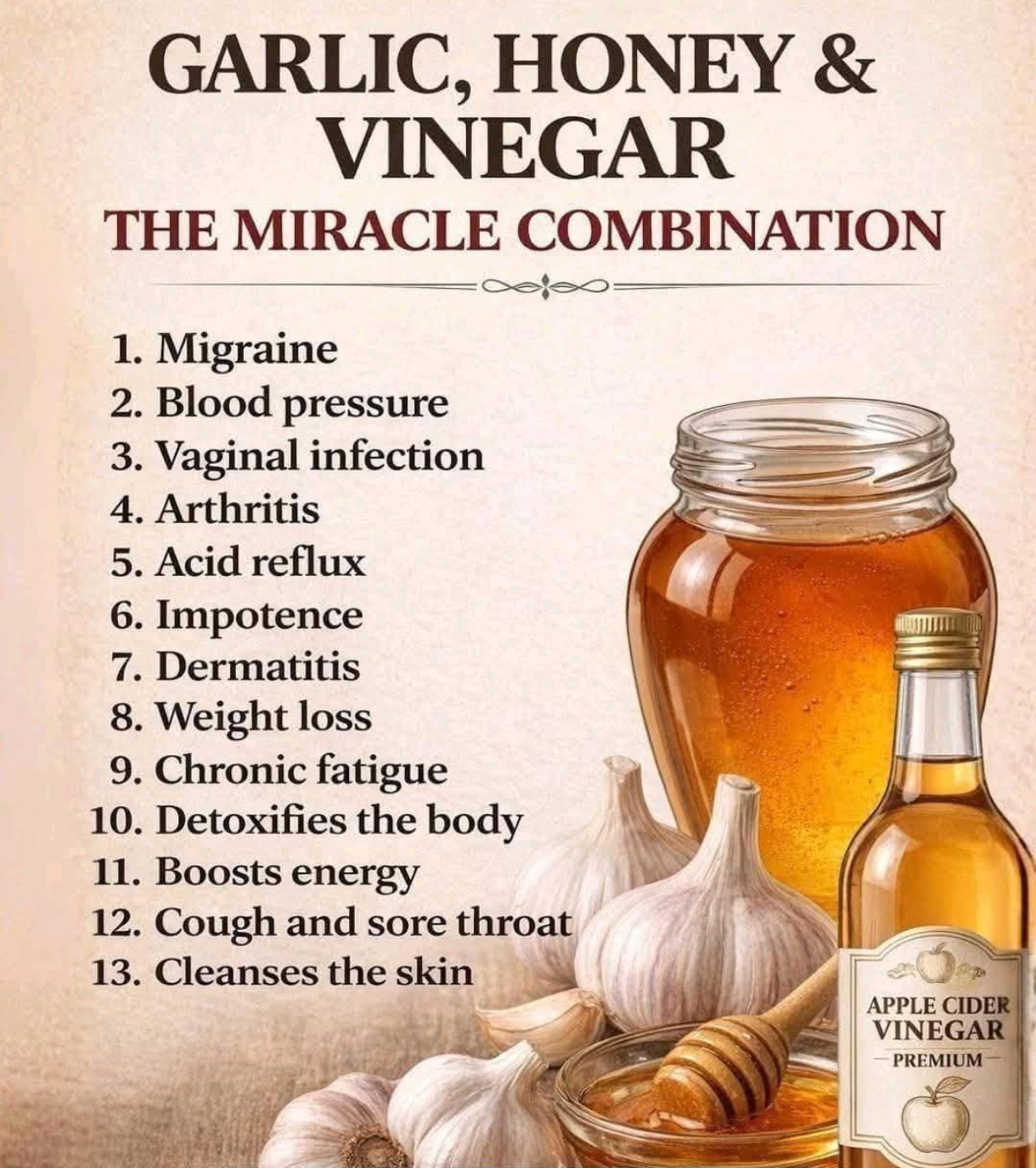 GARLIC, HONEY & VINEGAR
THE MIRACLE COMBINATION

1. Migraine
2. Blood pressure
3. Vaginal infection
4. Arthritis
5. Acid reflux
6. Impotence
7. Dermatitis
8. Weight loss
9. Chronic fatigue
10. Detoxifies the body
11. Boosts energy
12. Cough and sore throat
13. Cleanses the skin

APPLE CIDER VINEGAR
PREMIUM